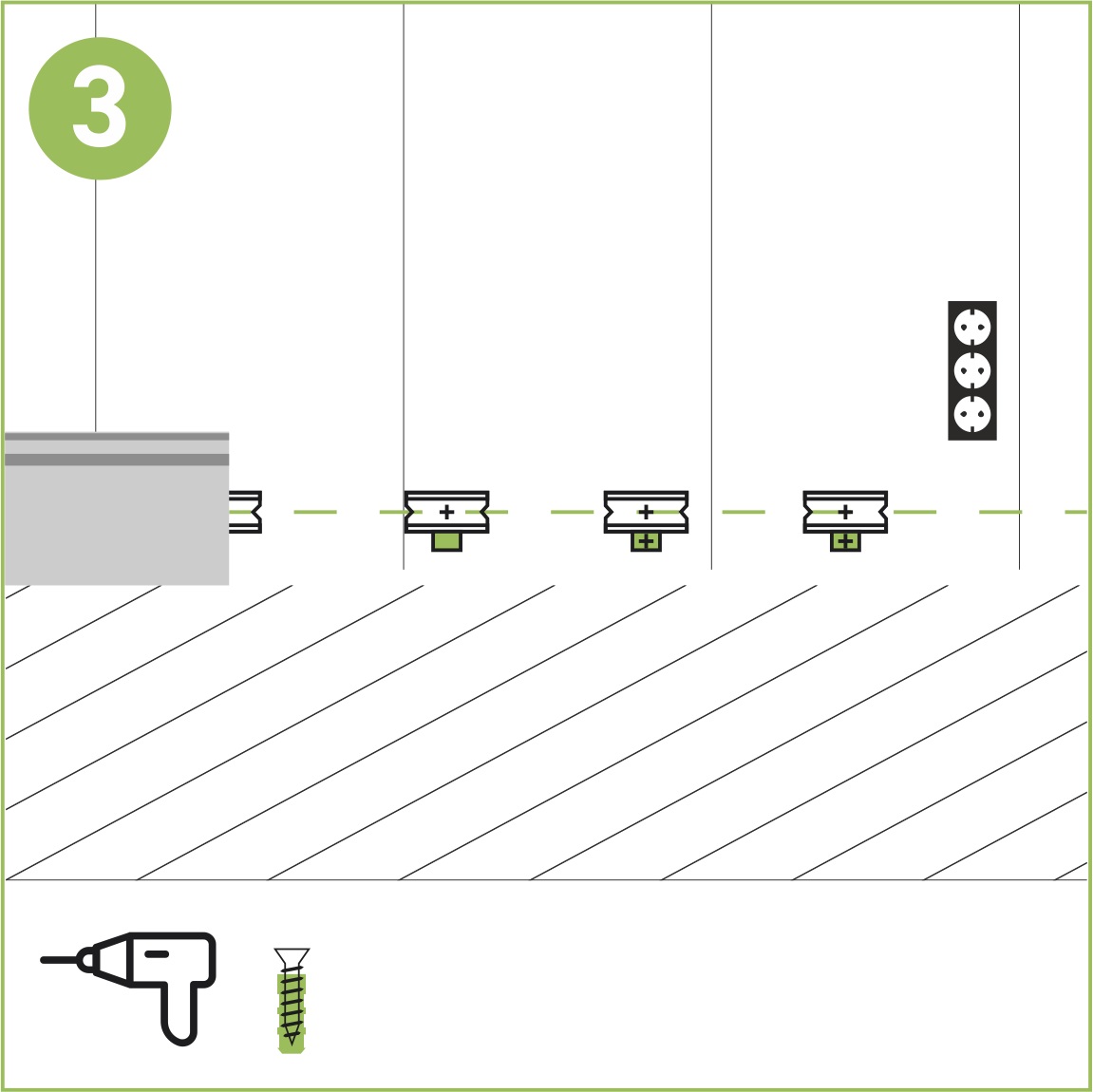 3