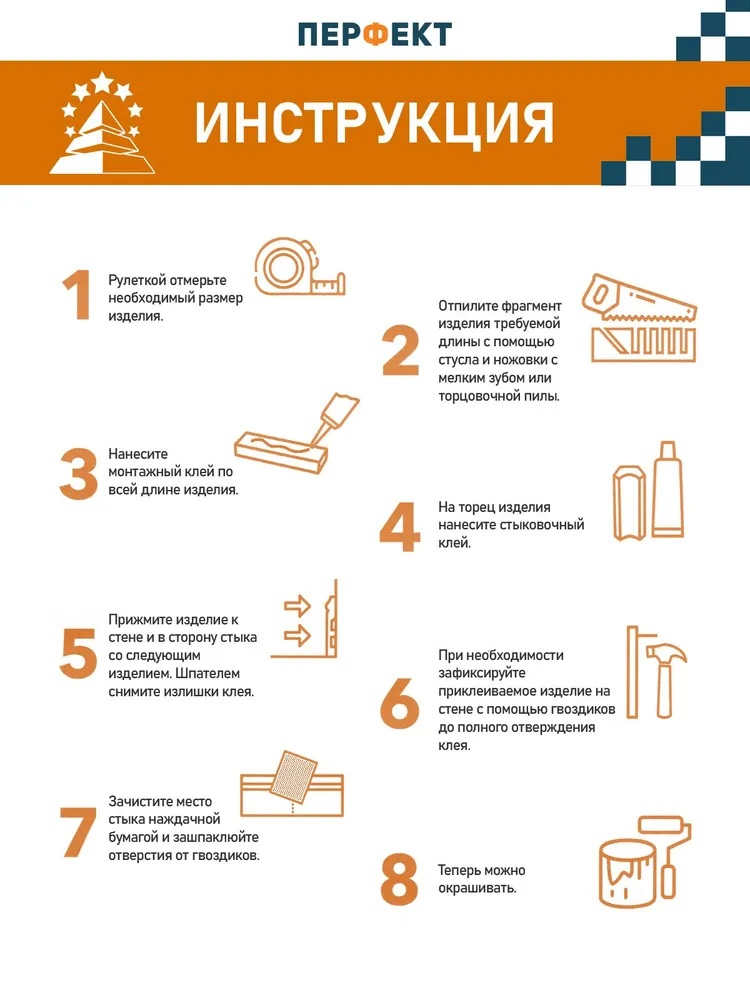 ПЕРФЕКТ

ИНСТРУКЦИЯ

1 Рулеткой отмерьте необходимый размер изделия.

2 Отпилите фрагмент изделия требуемой длины с помощью стусла и ножовки с мелким зубом или торцовочной пилы.

3 Нанесите монтажный клей по всей длине изделия.

4 На торец изделия нанесите стыковочный клей.

5 Прижмите изделие к стене и в сторону стыка со следующим изделием. Шпателем снимите излишки клея.

6 При необходимости зафиксируйте приклеиваемое изделие на стене с помощью гвоздиков до полного отверждения клея.

7 Зачистите место стыка наждачной бумагой и зашпаклюйте отверстия от гвоздиков.

8 Теперь можно окрашивать.